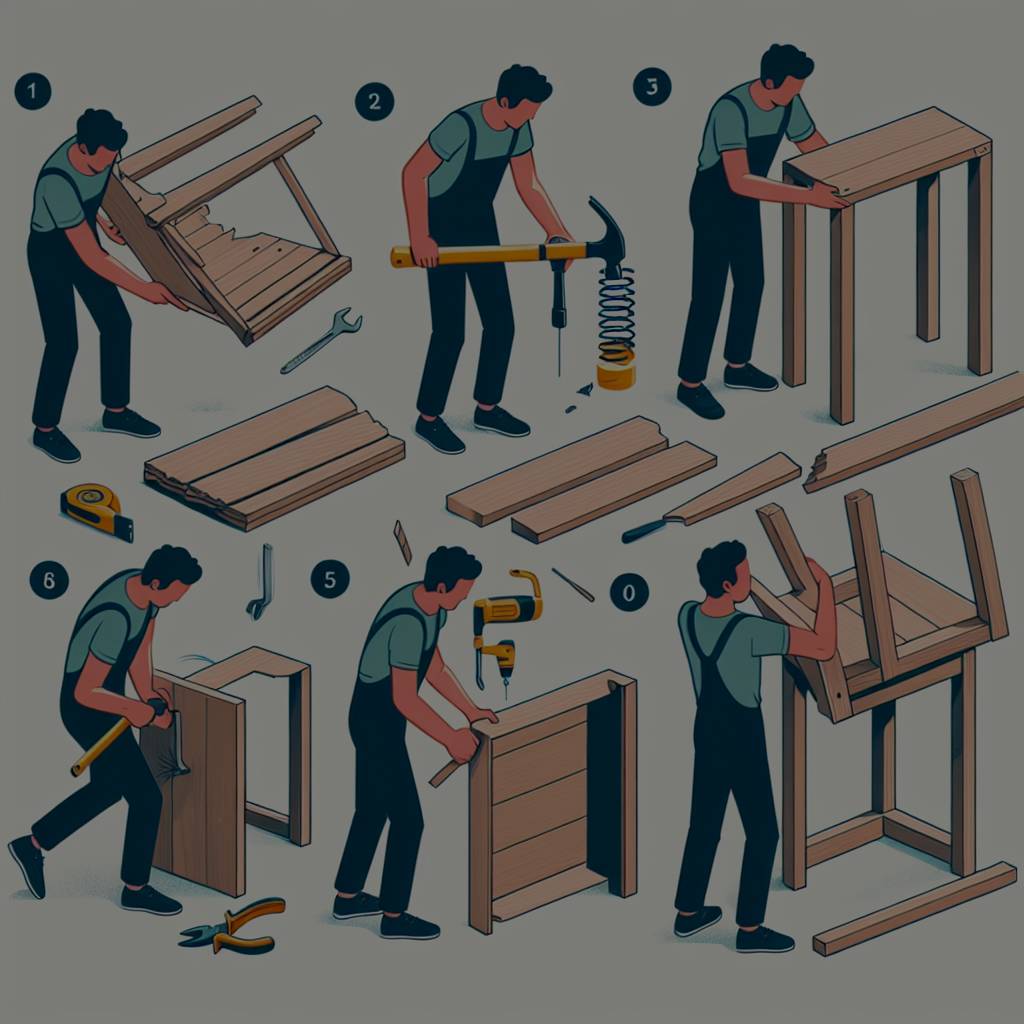 1

2

3

6

5

0